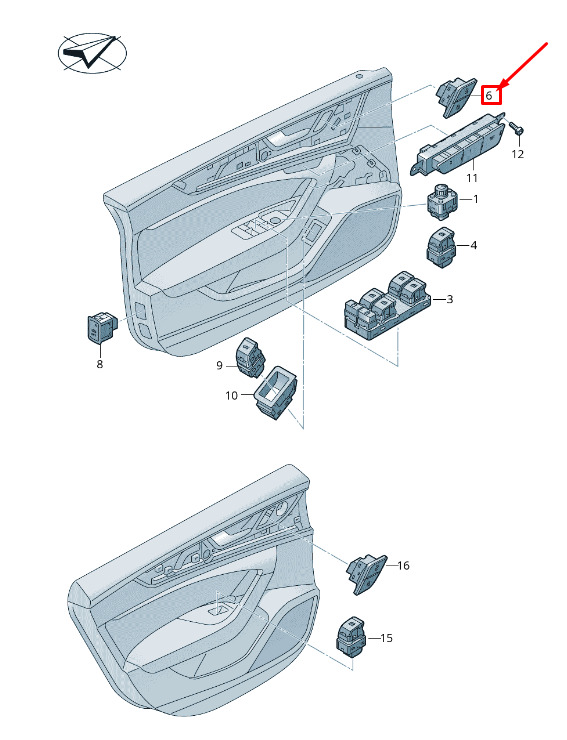 6
12
11
1
4
3
8
9
10
16
15