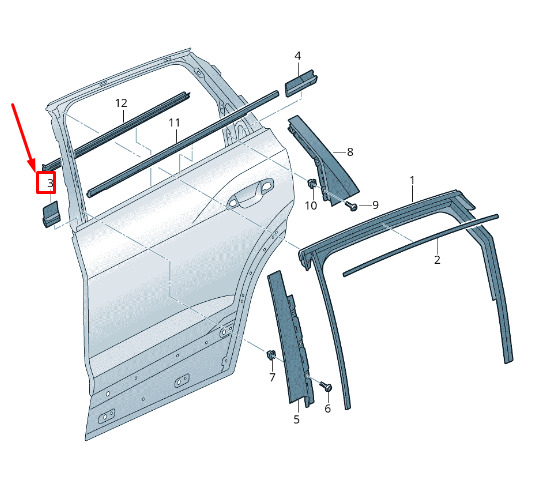 4
12
11
8
3
10
9
1
2
7
6
5