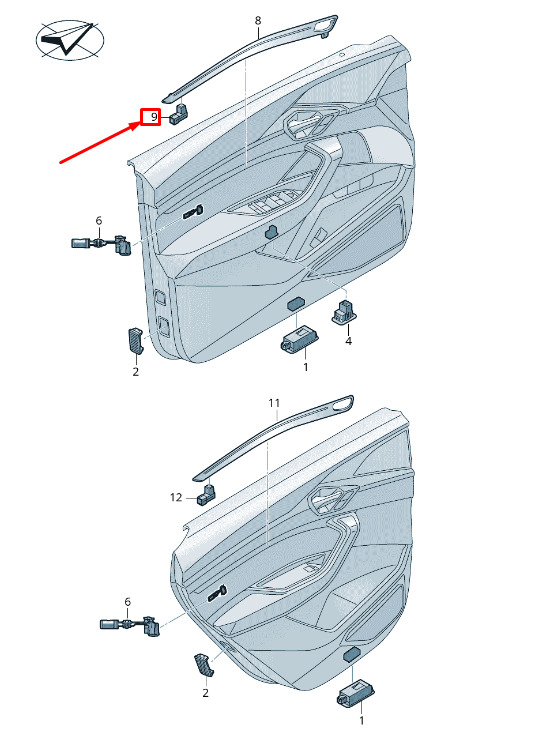 8
9
6
2
1
4
11
12
6
2
1