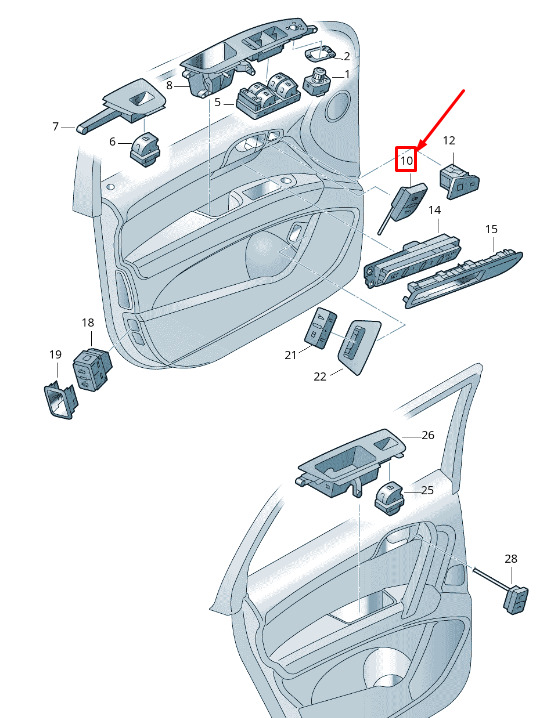 2
1
8
5
7
6
10
12
14
15
18
19
21
22
26
25
28