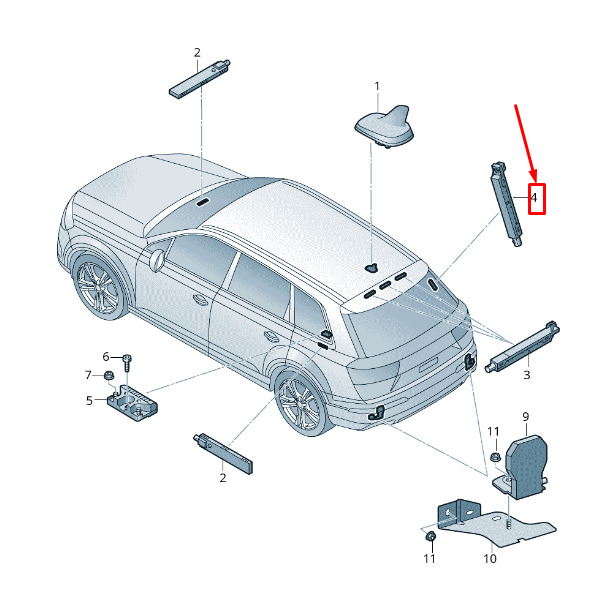 2
1
4
6
7
5
3
9
11
2
11
10