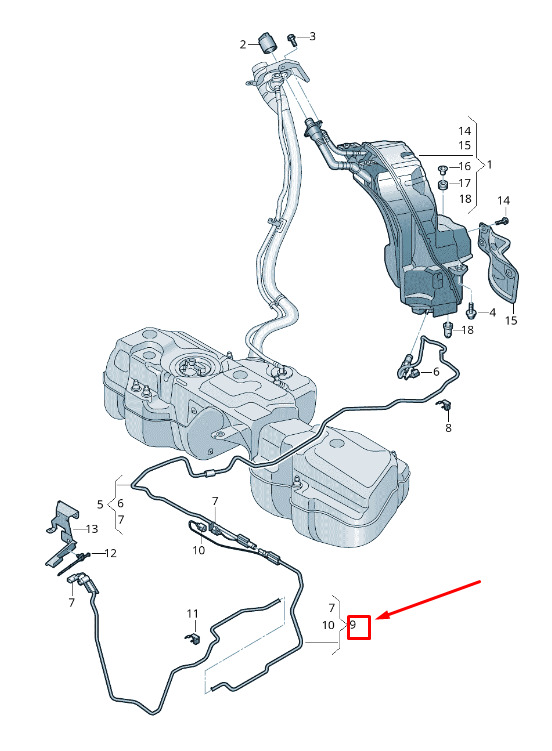 2
3
14
15
16
17
18
1
14
4
15
18
6
8
5
6
7
7
10
13
12
7
11
7
10
9