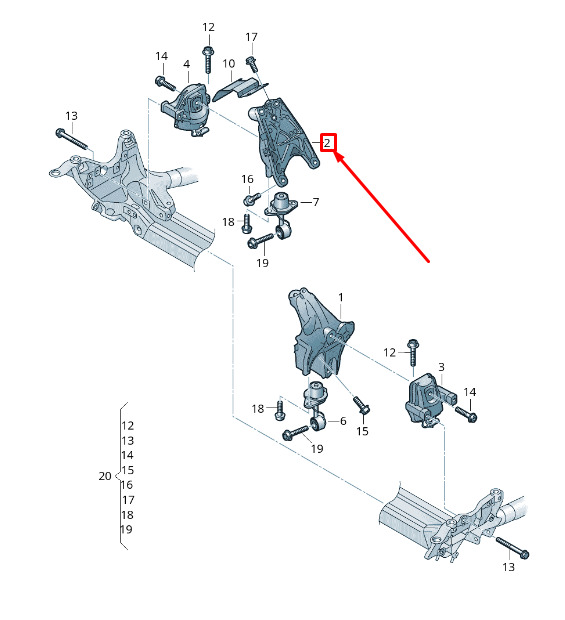 12
17
14
4
10
13
2
16
7
18
19
1
12
3
14
18
6
15
19
20
12
13
14
15
16
17
18
19
13