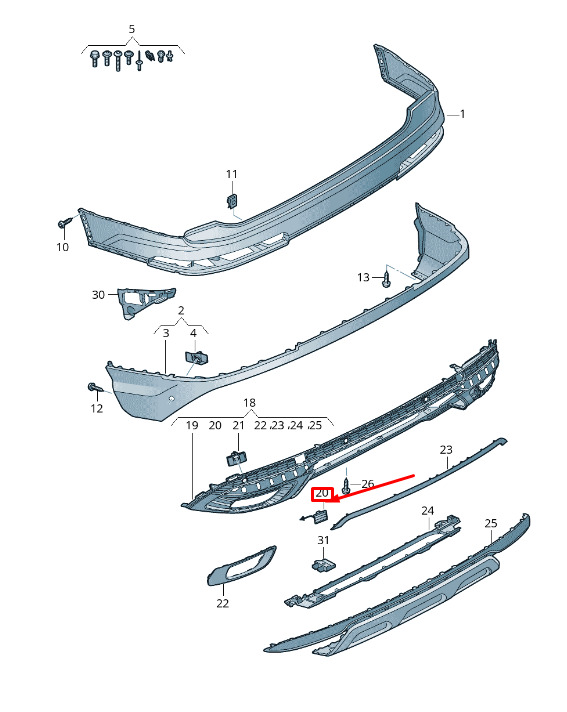 5
1
11
10
13
30
2
3
4
12
18
19
20
21
22 ,23 ,24 ,25
23
26
20
24
25
31
22