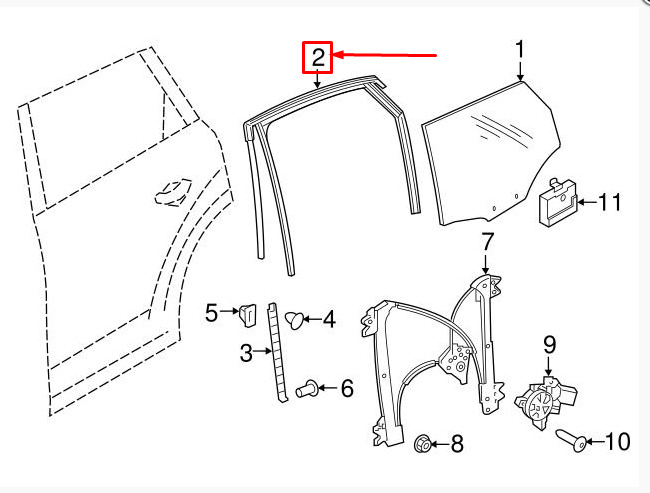 2
1
11
7
5
4
3
6
9
8
10