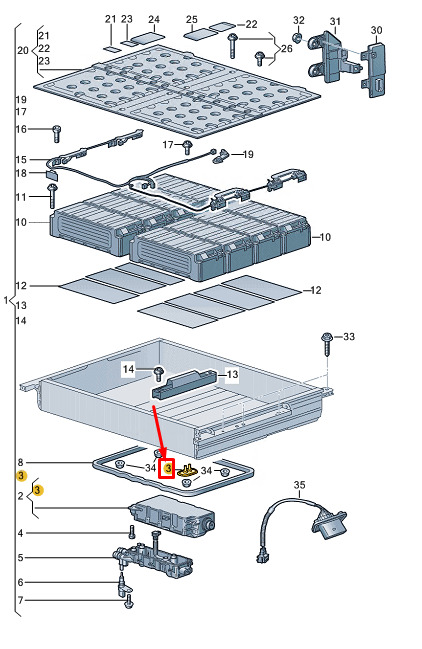 21
23
24
25
22
32
31
30
20
21
22
23
26
19
17
16
17
19
15
18
11
10
10
12
12
1
13
14
33
14
13
8
34
3
34
3
2
3
35
4
5
6
7