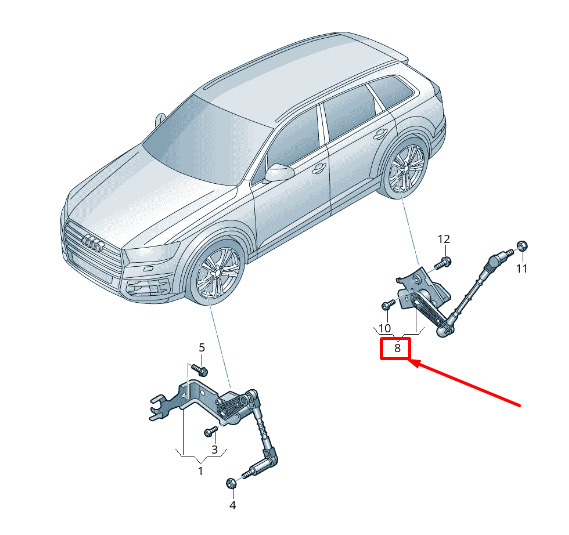 12
11
10
8
5
3
1
4