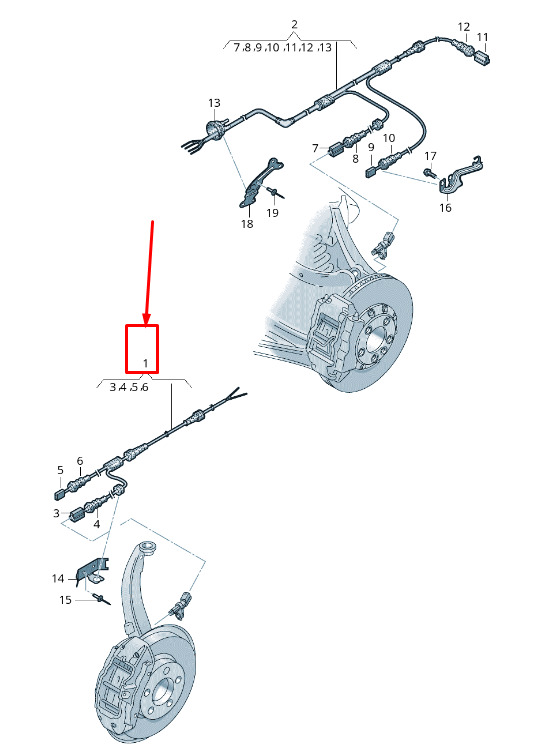 2
7 ,8 ,9 ,10 ,11 ,12 ,13
12
11
13
7
8
9
10
17
16
18
19
1
3 ,4 ,5 ,6
5
6
3
4
14
15