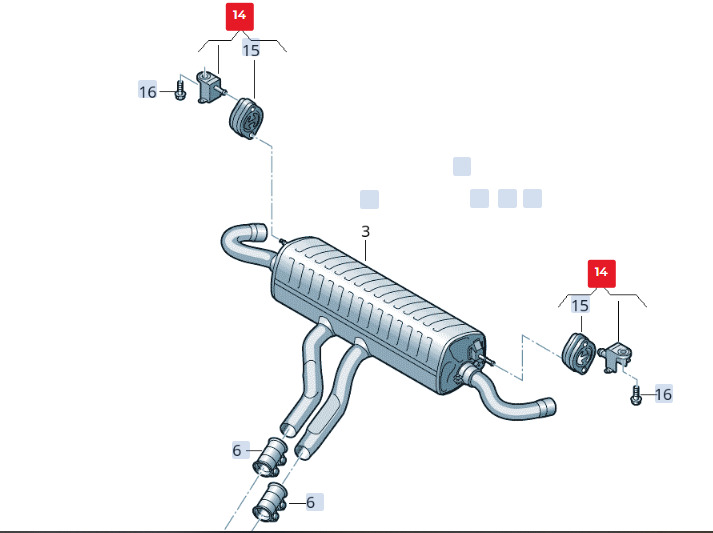 14
15
16
3
14
15
16
6
6