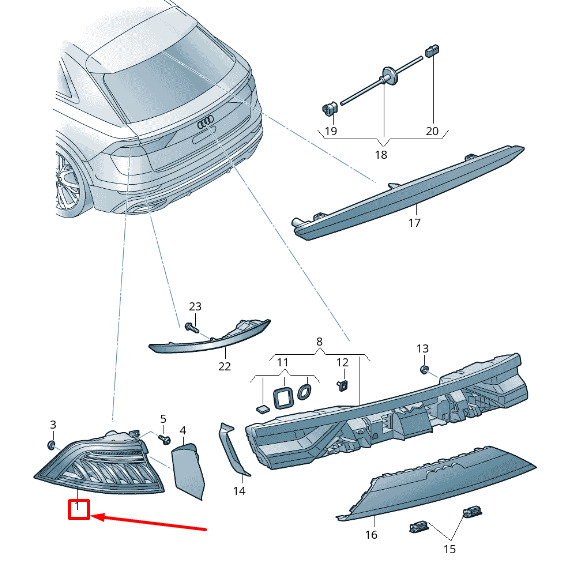 19
20
18
17
23
22
8
11
12
13
3
5
4
14
1
16
15