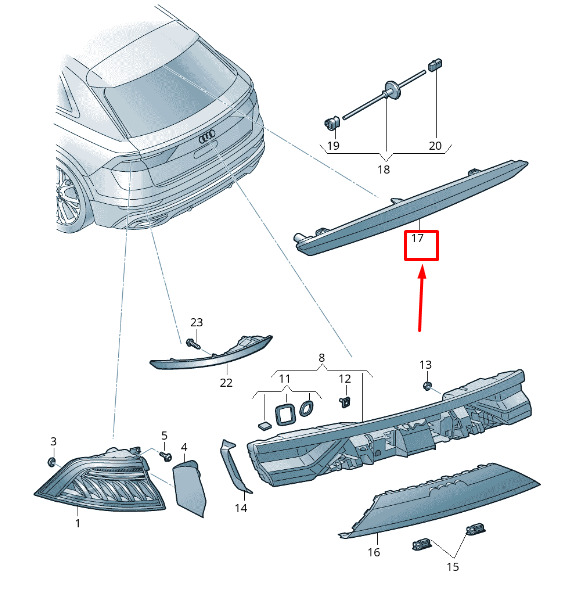 19
20
18
17
23
22
8
11
12
13
3
5
4
14
1
16
15