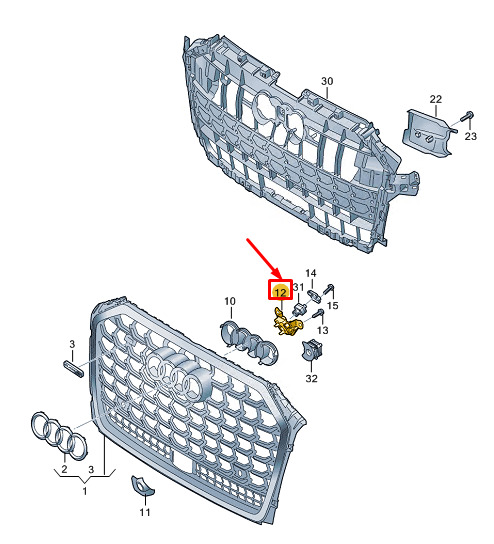 30
22
23
14
12
31
15
10
13
3
32
2
3
1
11