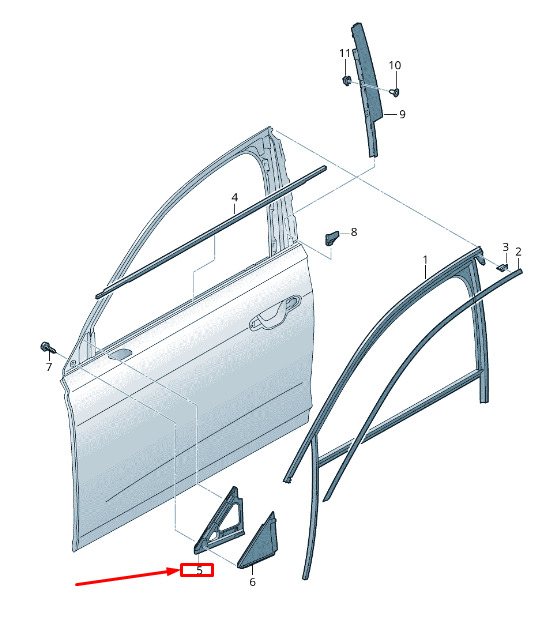 11
10
9
4
8
3
2
1
7
5
6