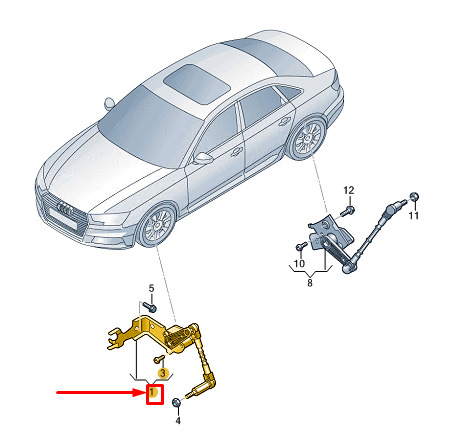 12
11
10
8
5
3
1
4