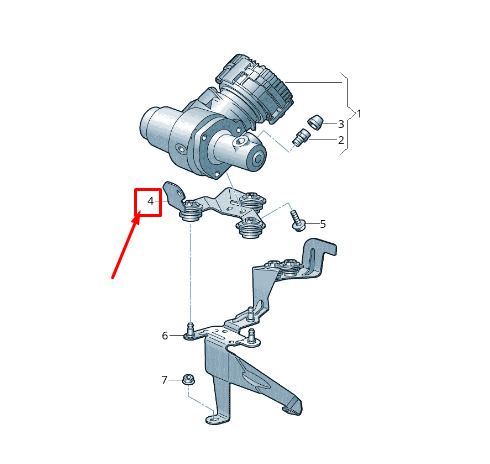 1
3
2
4
5
6
7