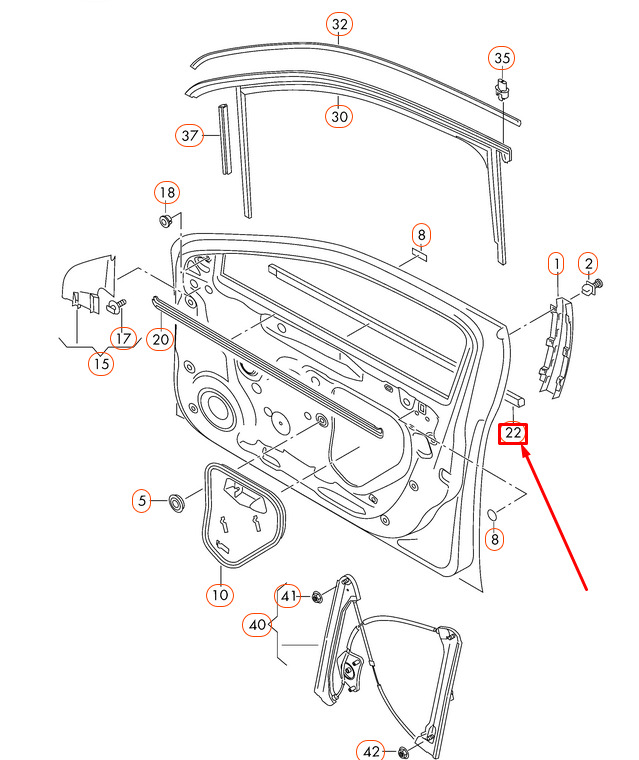 32
35
30
37
18
8
1
2
17
20
15
22
5
8
10
41
40
42