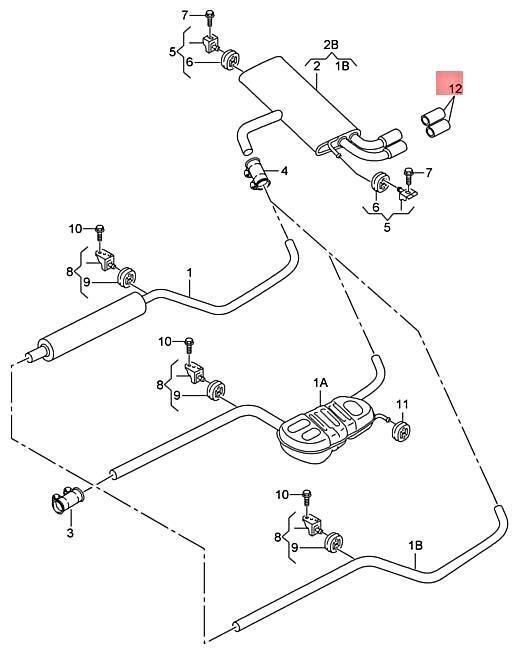 7
5
6
2B
2
1B
12
4
7
6
5
10
8
9
1
10
8
9
1A
11
3
10
8
9
1B