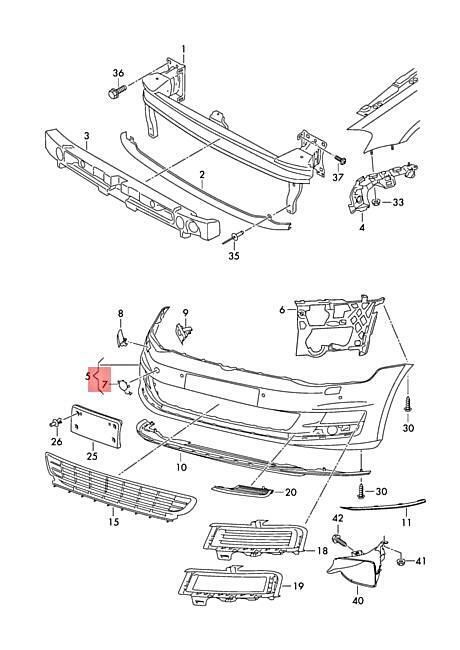 1
36
3
2
37
33
4
35
8
9
6
5
7
30
26
25
10
20
30
15
11
42
18
41
19
40