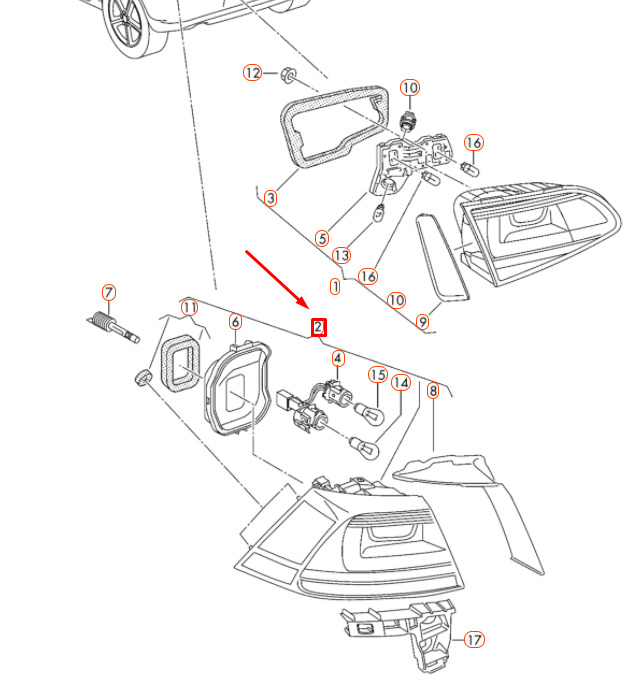 12
10
16
3
5
13
16
1
10
9
7
11
6
2
4
15
14
8
17