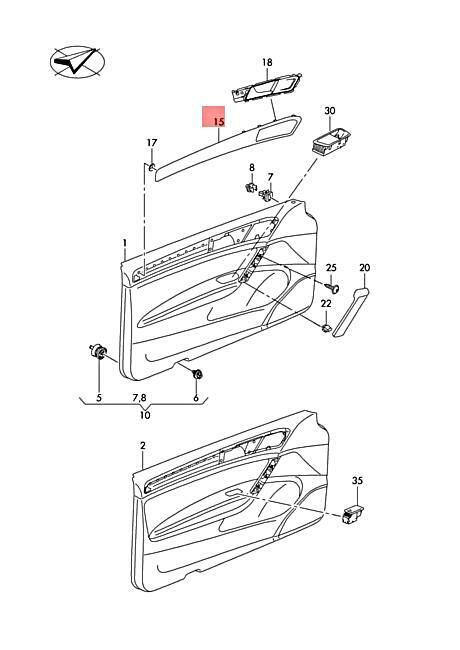 18
15
30
17
8
7
1
25
20
22
5
7,8
6
10
2
35