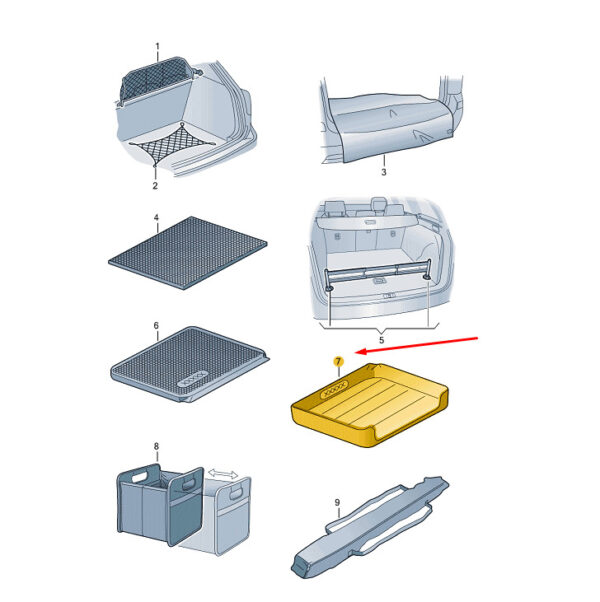 1
2
3
4
5
6
XXXXX
7
XXXXX
8
9