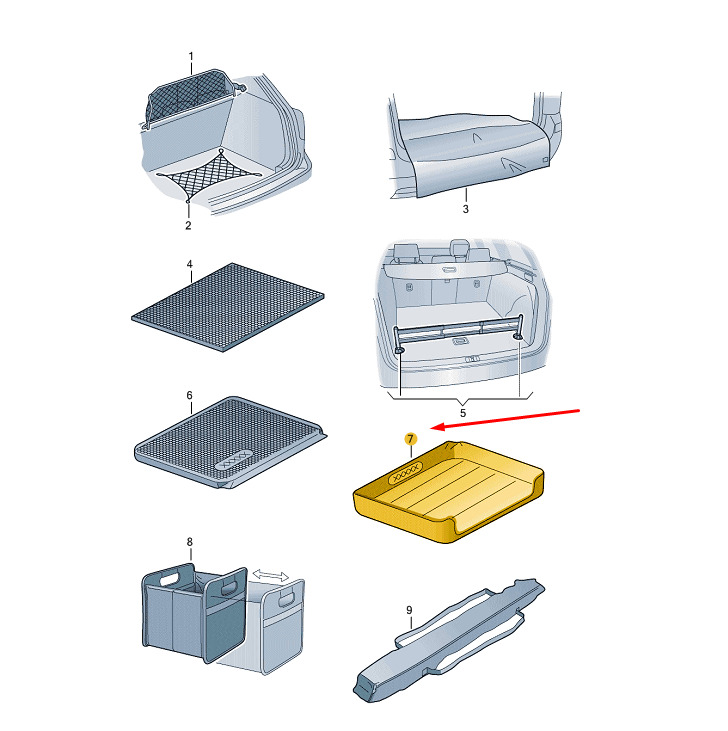 1

2

3

4

5

6

XXXXX

7

XXXXX

8

9