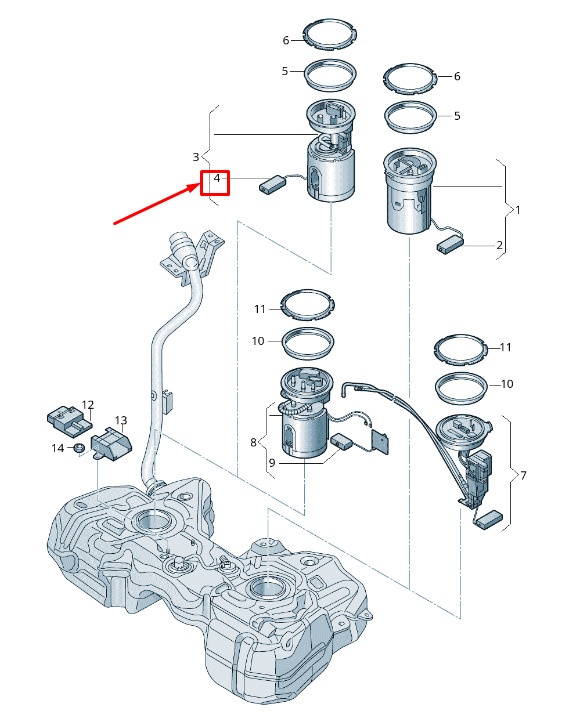 6
5
6
5
3
4
1
2
11
10
11
10
12
13
14
8
9
7