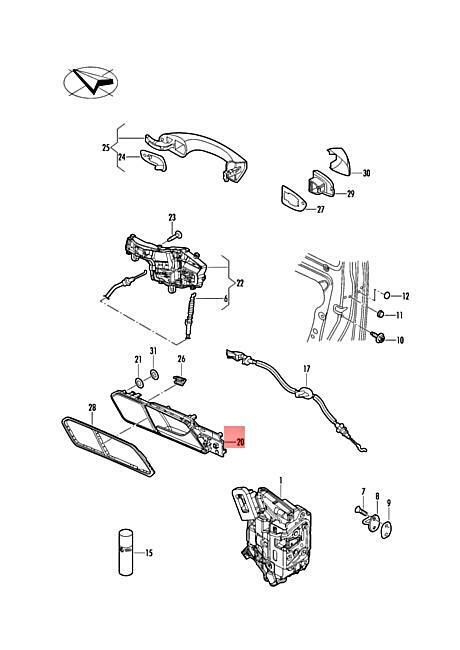 25
24
30
29
27
23
22
6
12
11
10
21
31
26
17
28
20
1
7
8
9
15