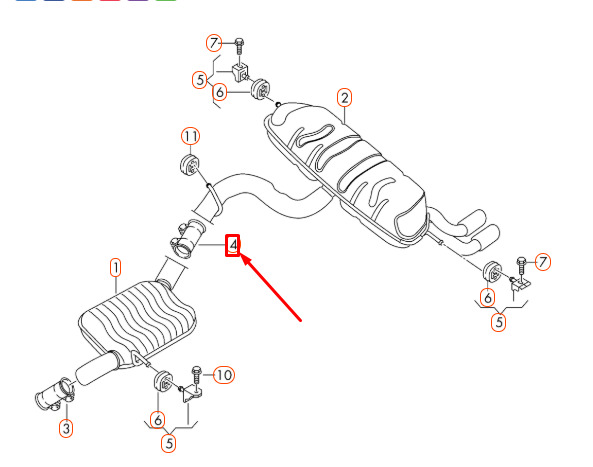 7
5
6
2
11
4
1
7
6
5
10
3
6
5