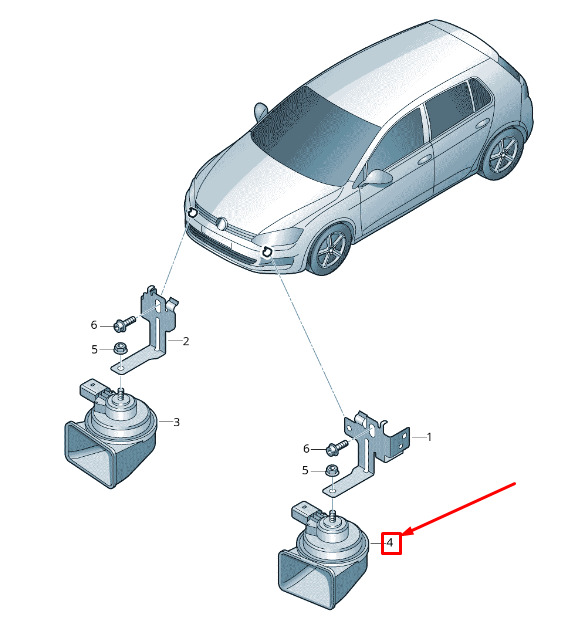 6
2
5
3
1
6
5
4