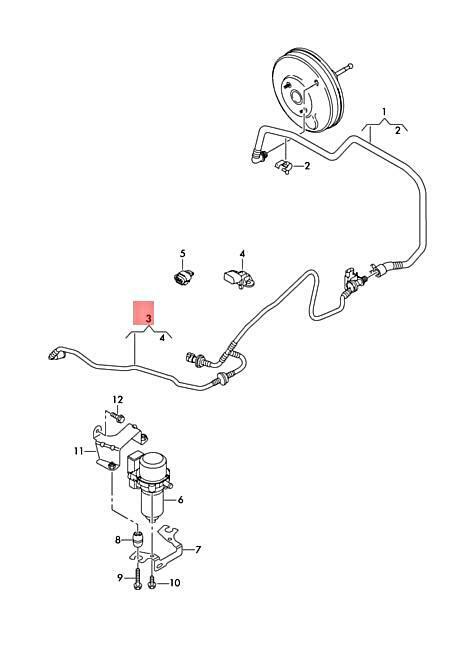 1
2
2
5
4
3
4
12
11
6
8
7
9
10