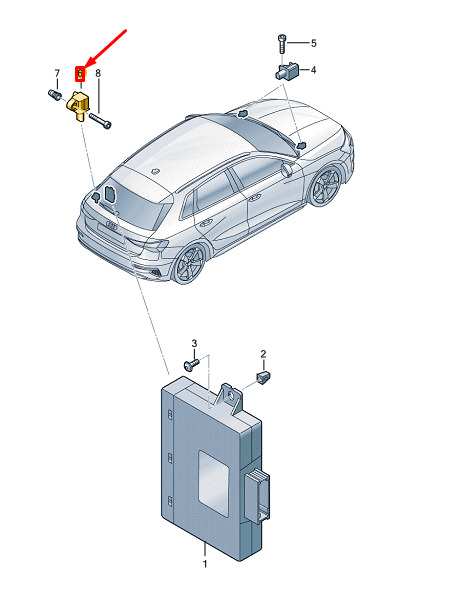 7
6
8
5
4
3
2
1