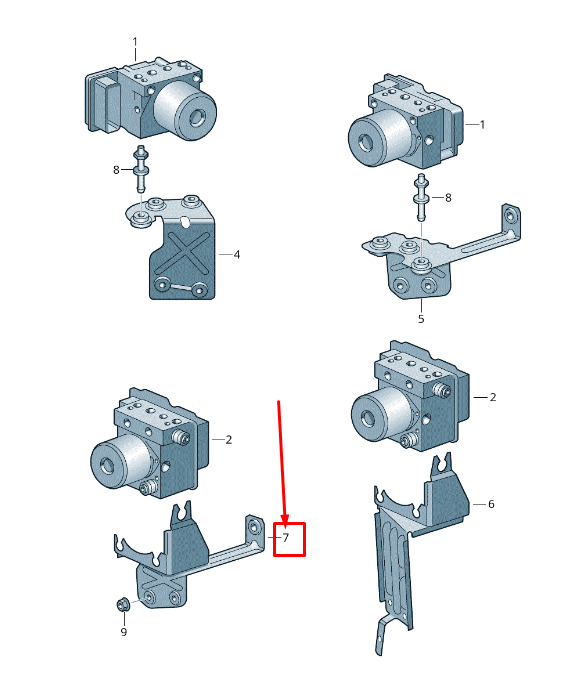 1
8
4
1
8
5
2
7
9
2
6