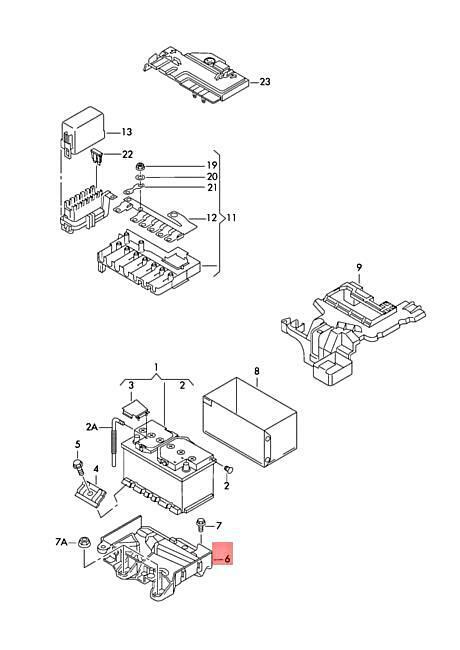 23
13
22
19
20
21
12
11
9
1
3
2
8
2A
5
4
2
7
7A
6