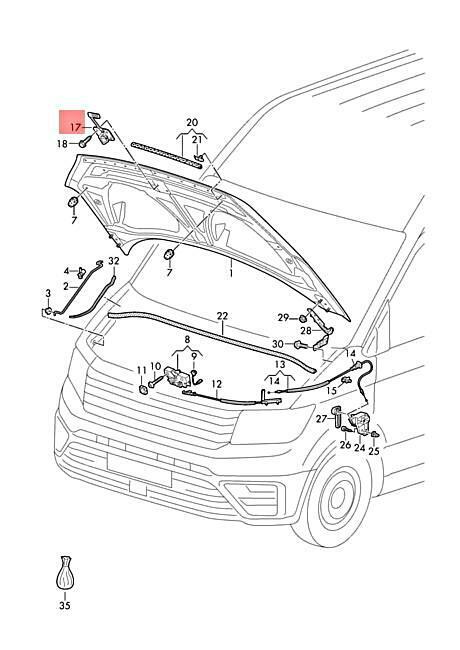 17
18
20
21
7
7
1
4
32
2
3
22
29
28
30
8
9
11
10
12
13
14
14
15
27
26
24
25
35