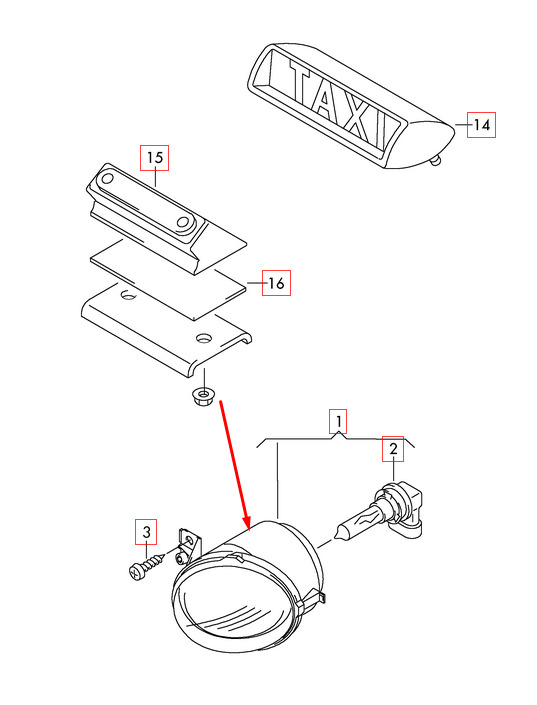 TAXI
14
15
16
1
2
3