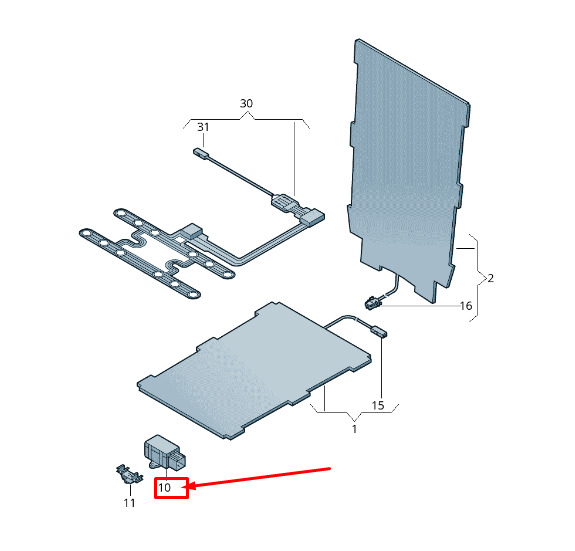 30
31
2
16
15
1
10
11