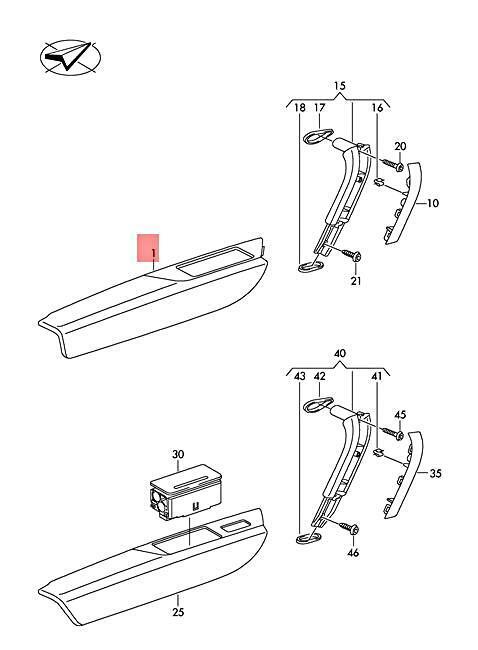 15
18
17
16
20
10
1
21
40
43
42
41
45
35
30
46
25