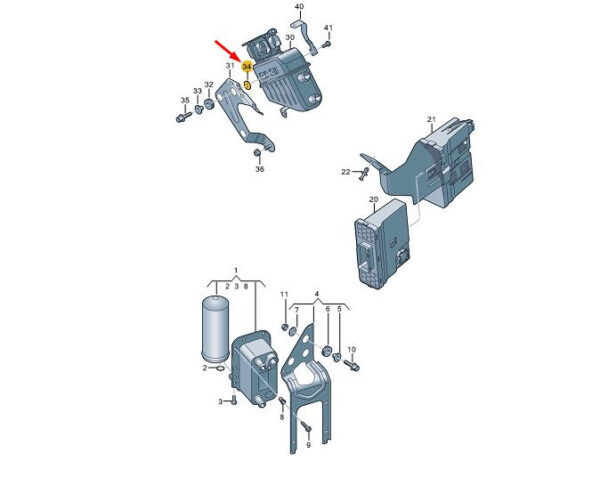 40
41
30
34
31
32
33
35
36
21
22
20
1
2 3 8
11
4
7
6
5
10
2
3
8
9