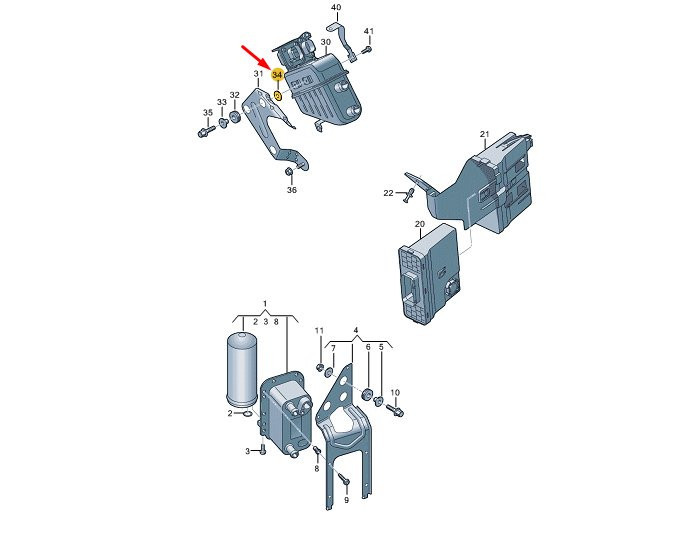 40
41
30
34
31
32
33
35
36
21
22
20
1
2 3 8
11
4
7
6
5
10
2
3
8
9