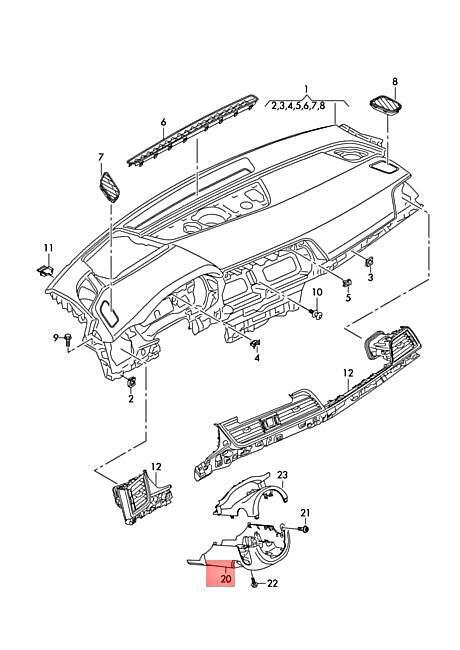 1
2,3,4,5,6,7,8
8
6
7
11
3
5
10
9
4
2
12
12
23
21
20
22