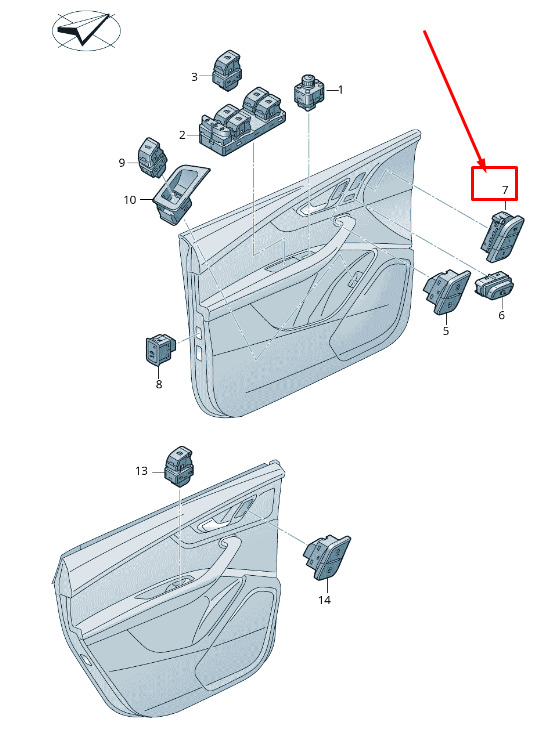 3
1
2
9
10
7
5
6
8
13
14