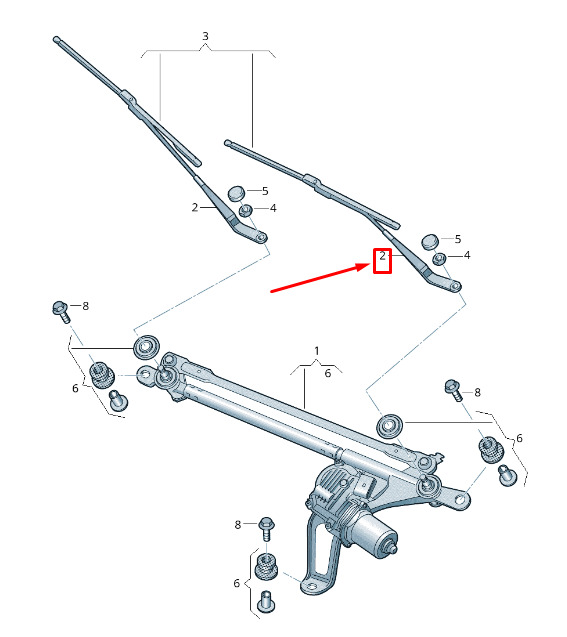 3
5
2
4
5
2
4
8
1
6
6
8
6
8
6