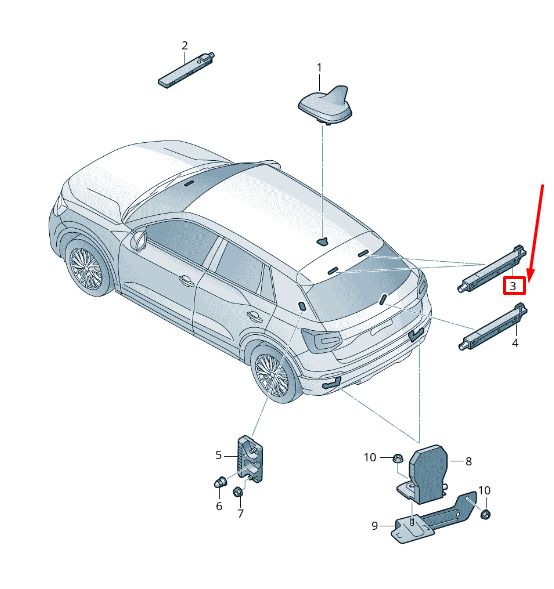 2
1
3
4
5
6
7
10
8
10
9