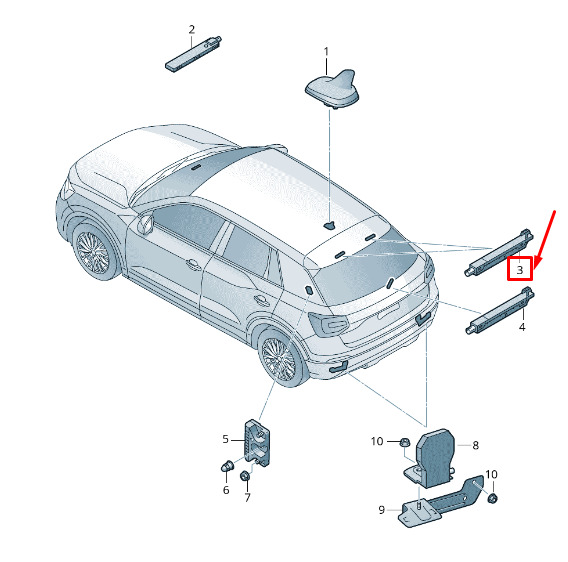 2
1
3
4
5
6
7
10
8
10
9