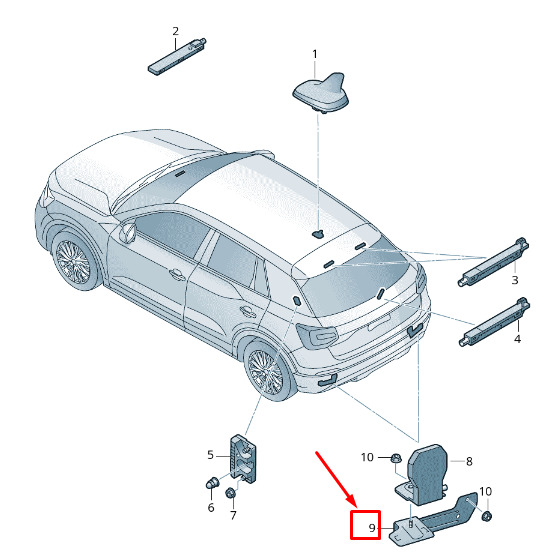 2
1
3
4
5
6
7
10
8
10
9