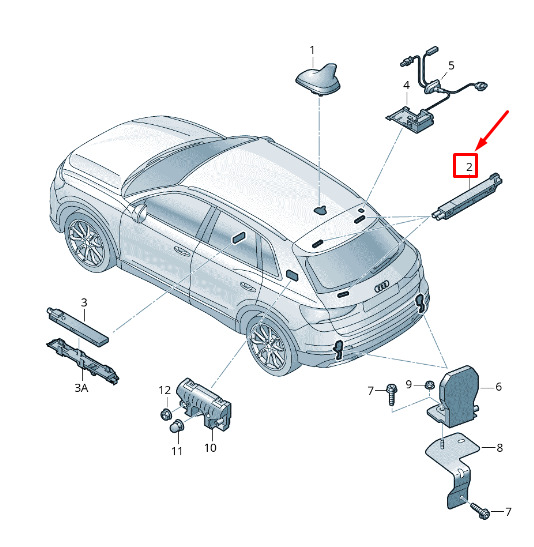 1
5
4
2
3
3A
12
11
10
7
9
6
8
7