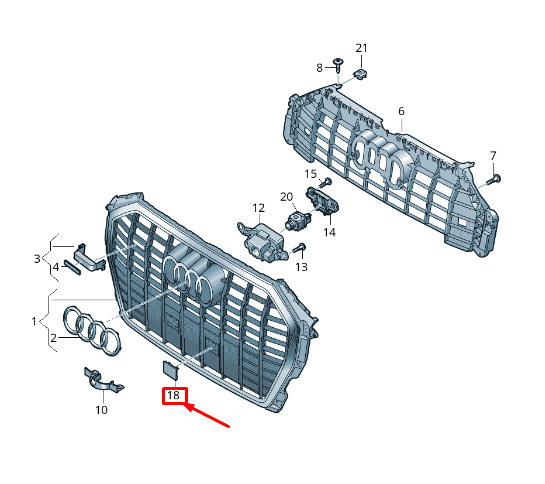 21
8
6
7
15
20
12
14
13
3
4
1
2
10
18