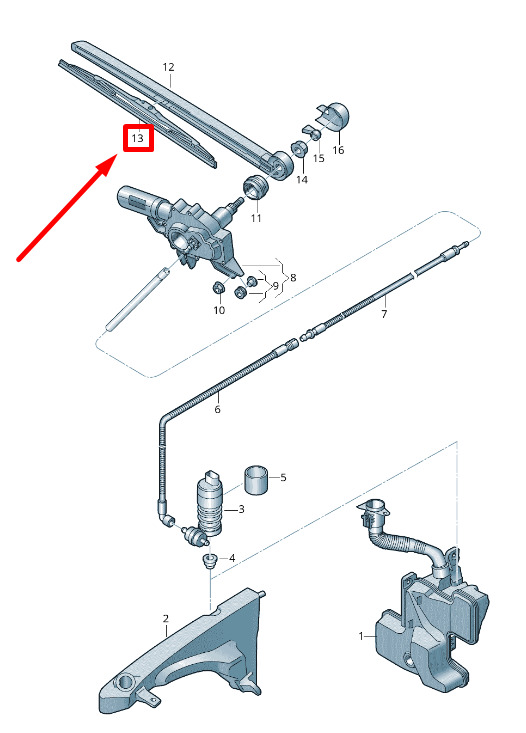 12
13
16
15
14
11
8
9
10
7
6
5
3
4
2
1