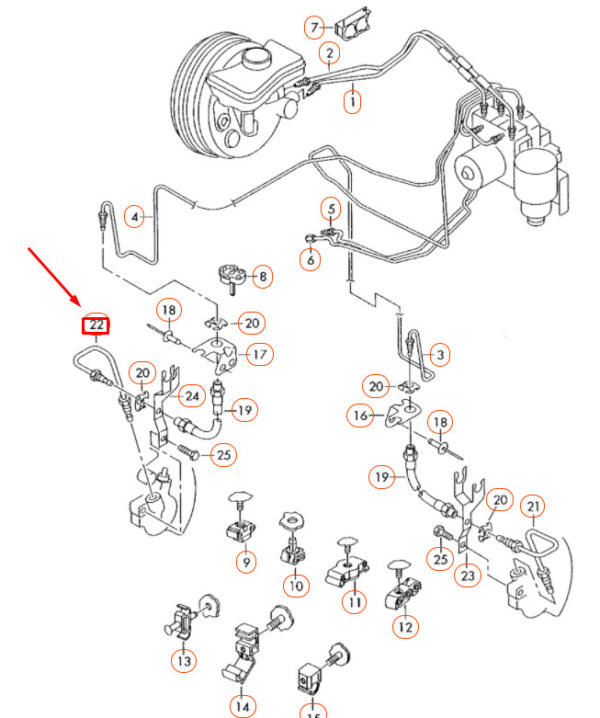 7
2
1
4
5
6
8
22
18
20
17
3
20
24
19
20
16
18
25
19
20
21
9
10
11
25
23
12
13
14
15